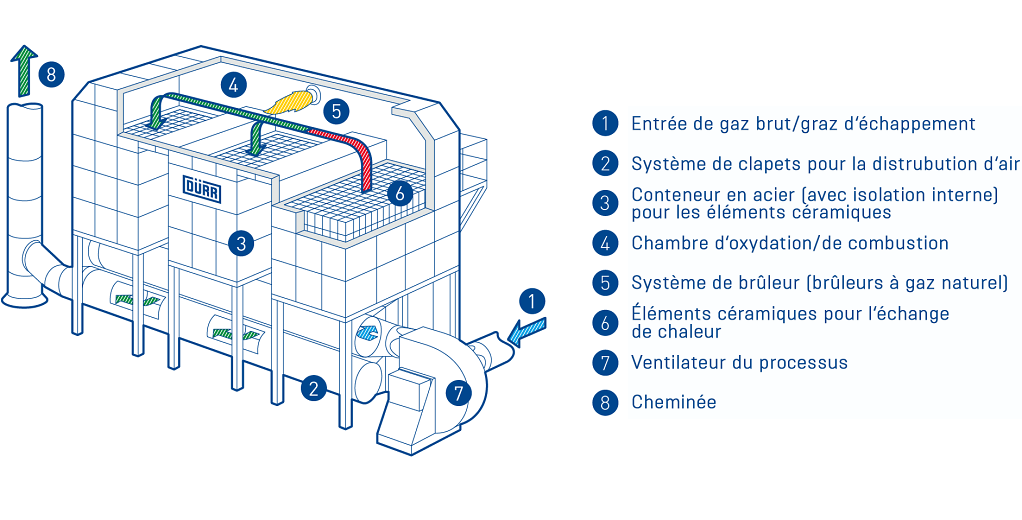 8
4
5
DÜRR
6
3
1
2
7

1 Entrée de gaz brut/graz d'échappement

2 Système de clapets pour la distrubution d'air

3 Conteneur en acier (avec isolation interne) pour les éléments céramiques

4 Chambre d'oxydation/de combustion

5 Système de brûleur (brûleurs à gaz naturel)

6 Éléments céramiques pour l'échange de chaleur

7 Ventilateur du processus

8 Cheminée